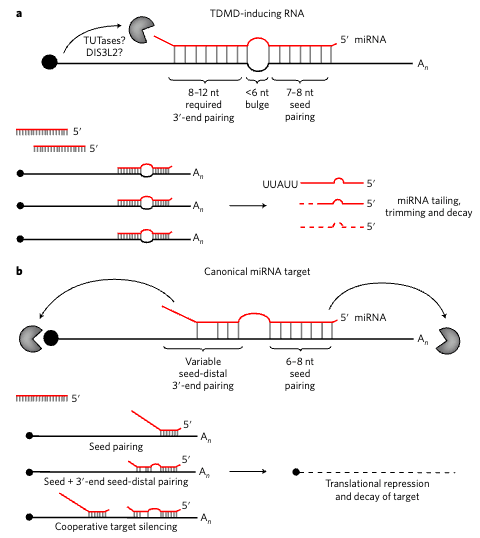 a

TDMD-inducing RNA

TUTases?
DIS3L2?

5′ miRNA

$A_n$

8–12 nt required 3′-end pairing

<6 nt bulge

7–8 nt seed pairing

5′

5′

$A_n$

$A_n$

$A_n$

UUAUU

5′

5′

5′

miRNA tailing, trimming and decay

b

Canonical miRNA target

5′ miRNA

$A_n$

Variable seed-distal 3′-end pairing

6–8 nt seed pairing

5′

5′

$A_n$

Seed pairing

5′

$A_n$

Seed + 3′-end seed-distal pairing

5′

$A_n$

Cooperative target silencing

Translational repression and decay of target